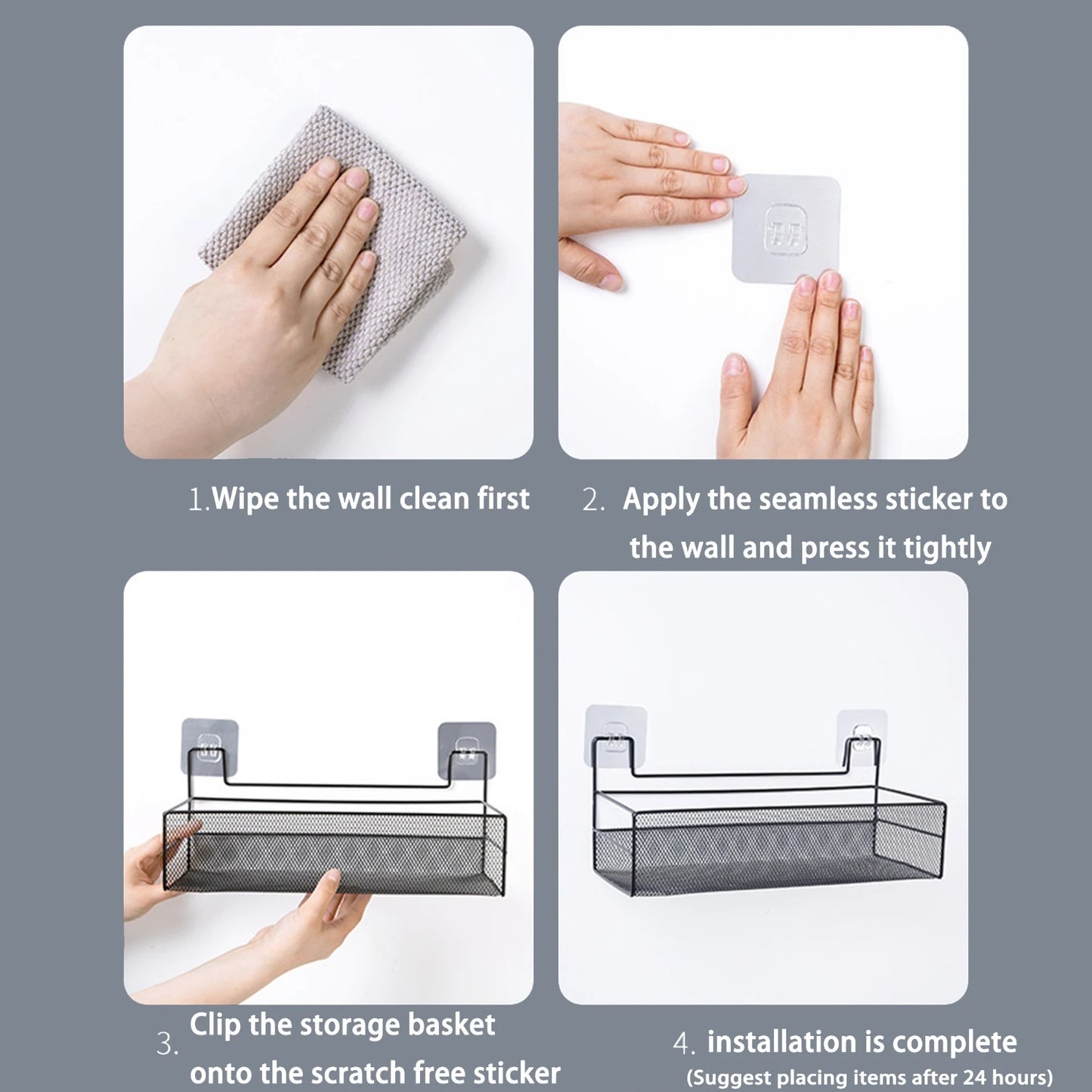 1.Wipe the wall clean first

2. Apply the seamless sticker to the wall and press it tightly

3. Clip the storage basket onto the scratch free sticker

4. installation is complete
(Suggest placing items after 24 hours)