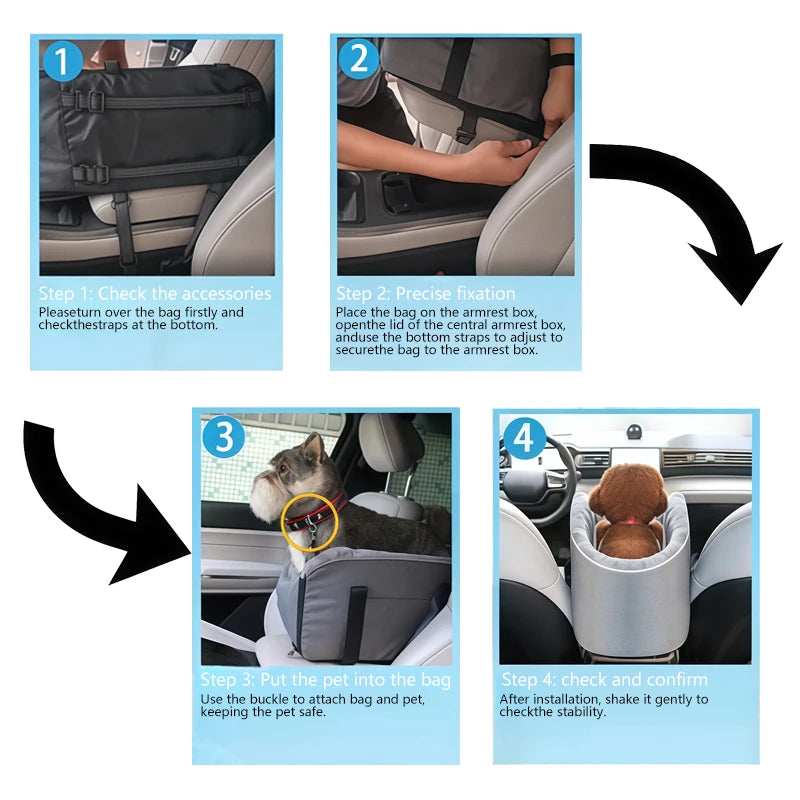 1

Step 1: Check the accessories
Pleaseturn over the bag firstly and checkthestraps at the bottom.

2

Step 2: Precise fixation
Place the bag on the armrest box, openthe lid of the central armrest box, anduse the bottom straps to adjust to securethe bag to the armrest box.

3

Step 3: Put the pet into the bag
Use the buckle to attach bag and pet, keeping the pet safe.

4

Step 4: check and confirm
After installation, shake it gently to checkthe stability.